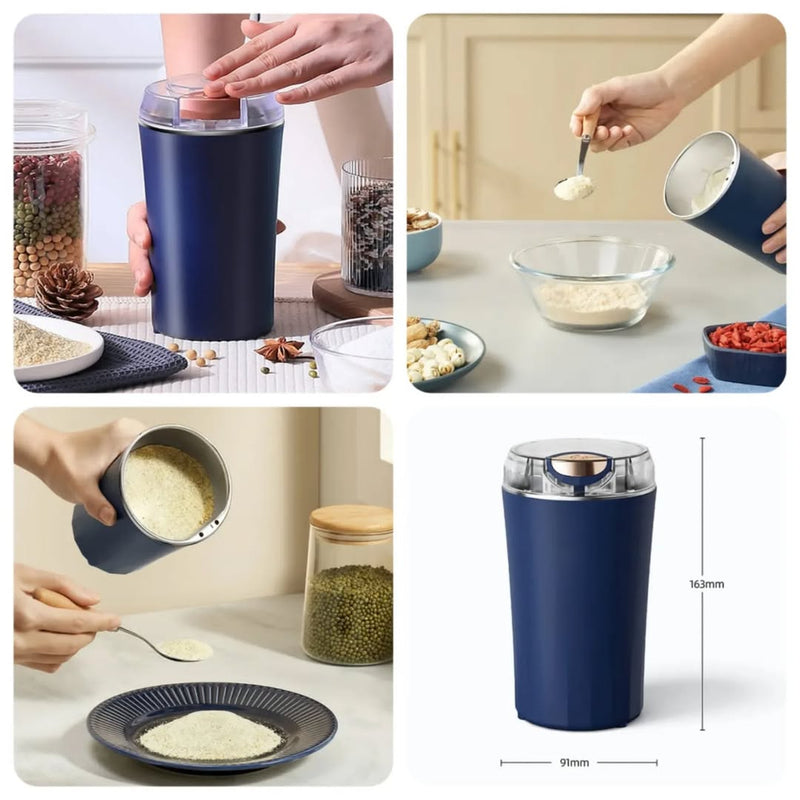 163mm

91mm